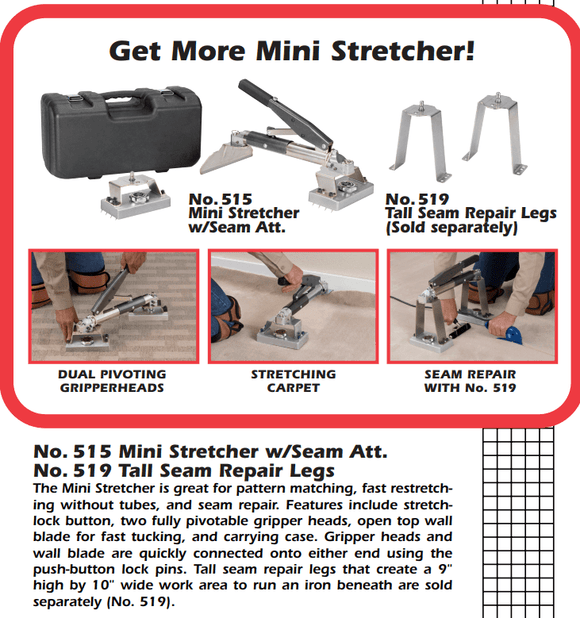 Get More Mini Stretcher!

No. 515
Mini Stretcher
w/Seam Att.

No. 519
Tall Seam Repair Legs
(Sold separately)

DUAL PIVOTING
GRIPPERHEADS

STRETCHING
CARPET

SEAM REPAIR
WITH No. 519

No. 515 Mini Stretcher w/Seam Att.
No. 519 Tall Seam Repair Legs

The Mini Stretcher is great for pattern matching, fast restretching without tubes, and seam repair. Features include stretch-lock button, two fully pivotable gripper heads, open top wall blade for fast tucking, and carrying case. Gripper heads and wall blade are quickly connected onto either end using the push-button lock pins. Tall seam repair legs that create a 9" high by 10" wide work area to run an iron beneath are sold separately (No. 519).