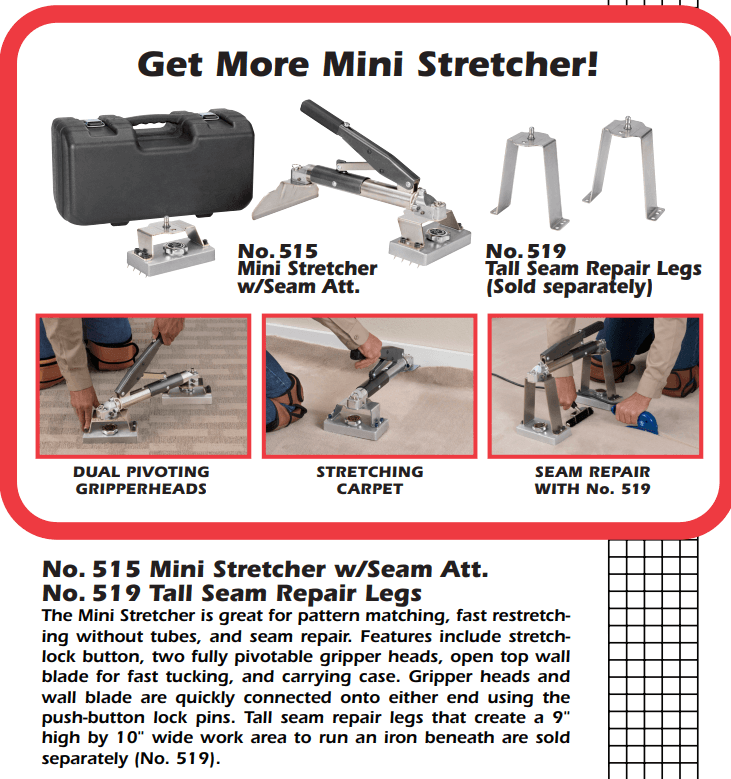 Get More Mini Stretcher!

No. 515
Mini Stretcher
w/Seam Att.

No. 519
Tall Seam Repair Legs
(Sold separately)

DUAL PIVOTING GRIPPERHEADS

STRETCHING CARPET

SEAM REPAIR WITH No. 519

No. 515 Mini Stretcher w/Seam Att.
No. 519 Tall Seam Repair Legs

The Mini Stretcher is great for pattern matching, fast restretching without tubes, and seam repair. Features include stretch-lock button, two fully pivotable gripper heads, open top wall blade for fast tucking, and carrying case. Gripper heads and wall blade are quickly connected onto either end using the push-button lock pins. Tall seam repair legs that create a 9" high by 10" wide work area to run an iron beneath are sold separately (No. 519).